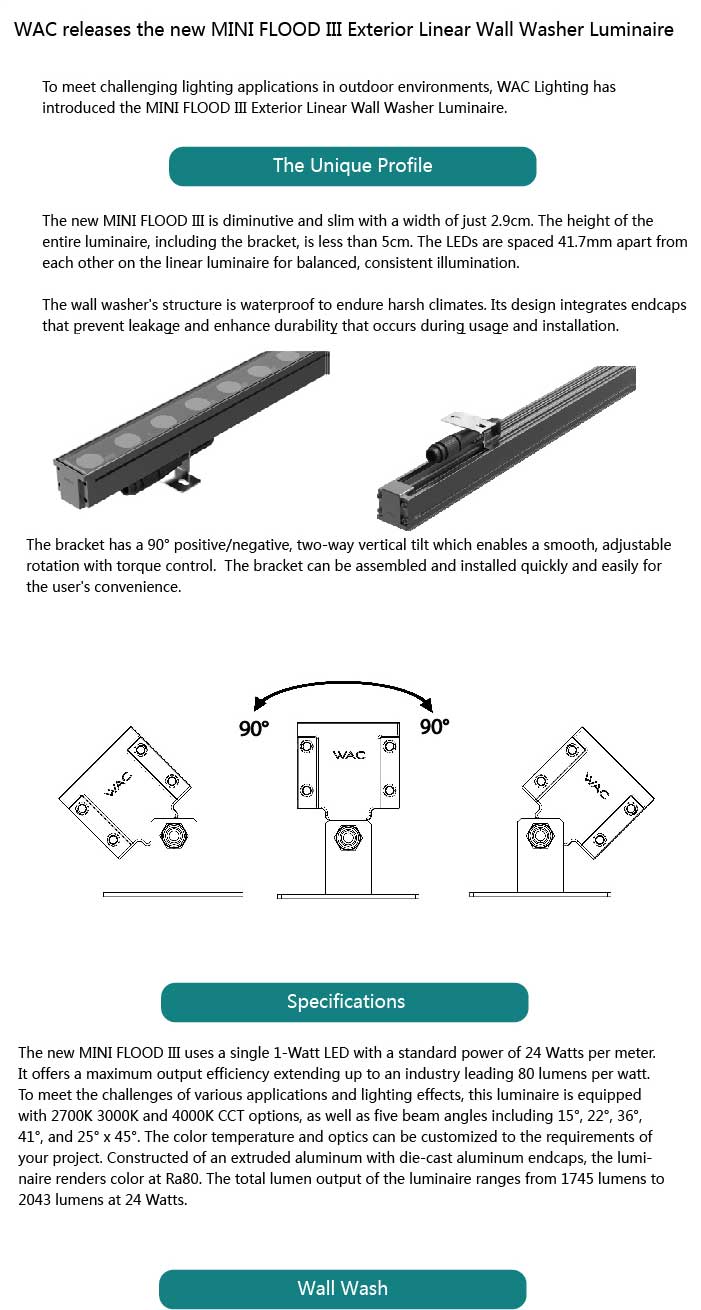 WAC releases the new MINI FLOOD III Exterior Linear Wall Washer Luminaire

To meet challenging lighting applications in outdoor environments, WAC Lighting has introduced the MINI FLOOD III Exterior Linear Wall Washer Luminaire.

The Unique Profile

The new MINI FLOOD III is diminutive and slim with a width of just 2.9cm. The height of the entire luminaire, including the bracket, is less than 5cm. The LEDs are spaced 41.7mm apart from each other on the linear luminaire for balanced, consistent illumination.

The wall washer's structure is waterproof to endure harsh climates. Its design integrates endcaps that prevent leakage and enhance durability that occurs during usage and installation.

The bracket has a 90° positive/negative, two-way vertical tilt which enables a smooth, adjustable rotation with torque control. The bracket can be assembled and installed quickly and easily for the user's convenience.

90°

90°

WAC

WAC

WAC

Specifications

The new MINI FLOOD III uses a single 1-Watt LED with a standard power of 24 Watts per meter. It offers a maximum output efficiency extending up to an industry leading 80 lumens per watt. To meet the challenges of various applications and lighting effects, this luminaire is equipped with 2700K 3000K and 4000K CCT options, as well as five beam angles including 15°, 22°, 36°, 41°, and 25° x 45°. The color temperature and optics can be customized to the requirements of your project. Constructed of an extruded aluminum with die-cast aluminum endcaps, the luminaire renders color at Ra80. The total lumen output of the luminaire ranges from 1745 lumens to 2043 lumens at 24 Watts.

Wall Wash