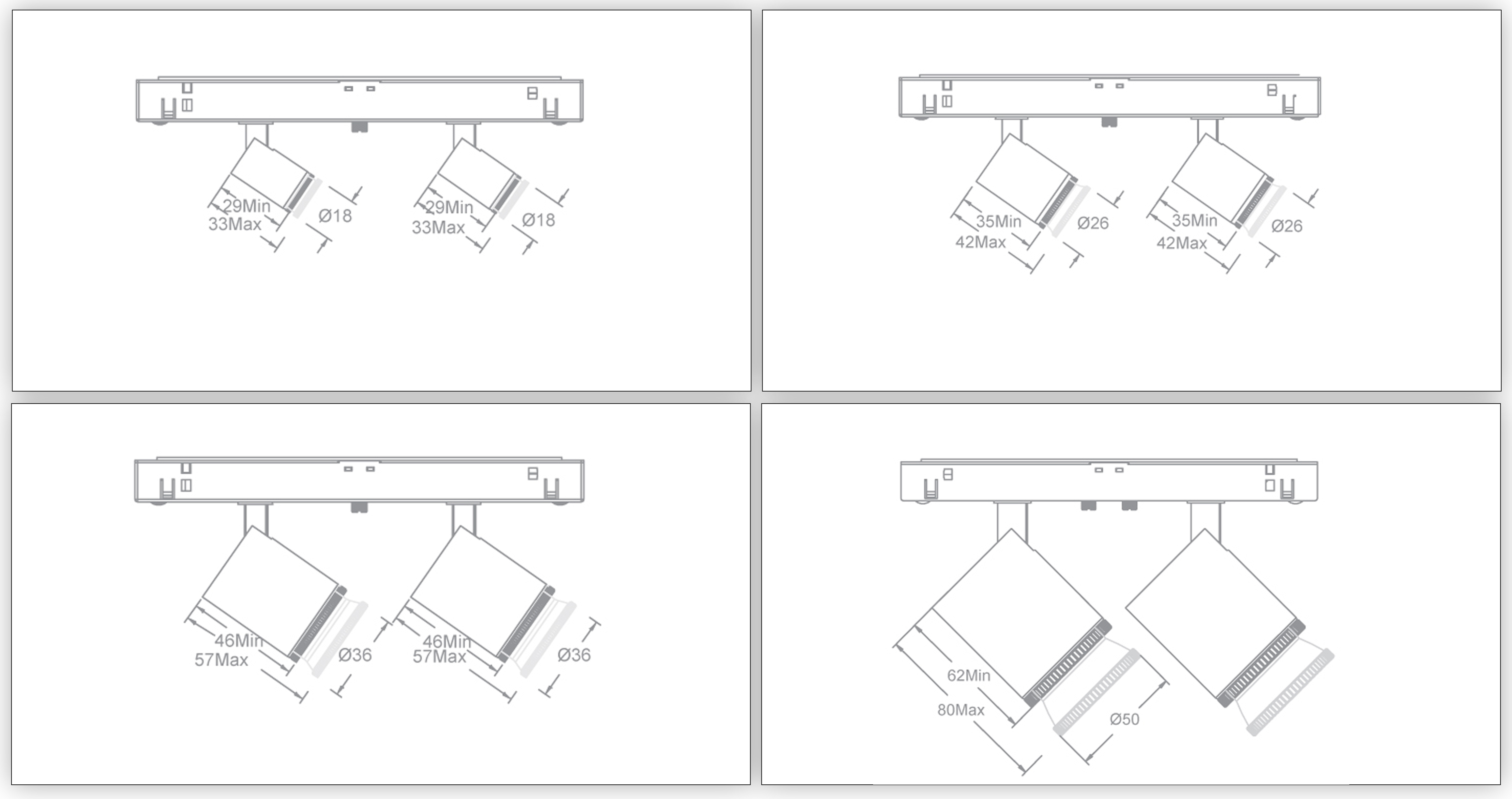 29Min
33Max
Ø18
29Min
33Max
Ø18

35Min
42Max
Ø26
35Min
42Max
Ø26

46Min
57Max
Ø36
46Min
57Max
Ø36

62Min
80Max
Ø50