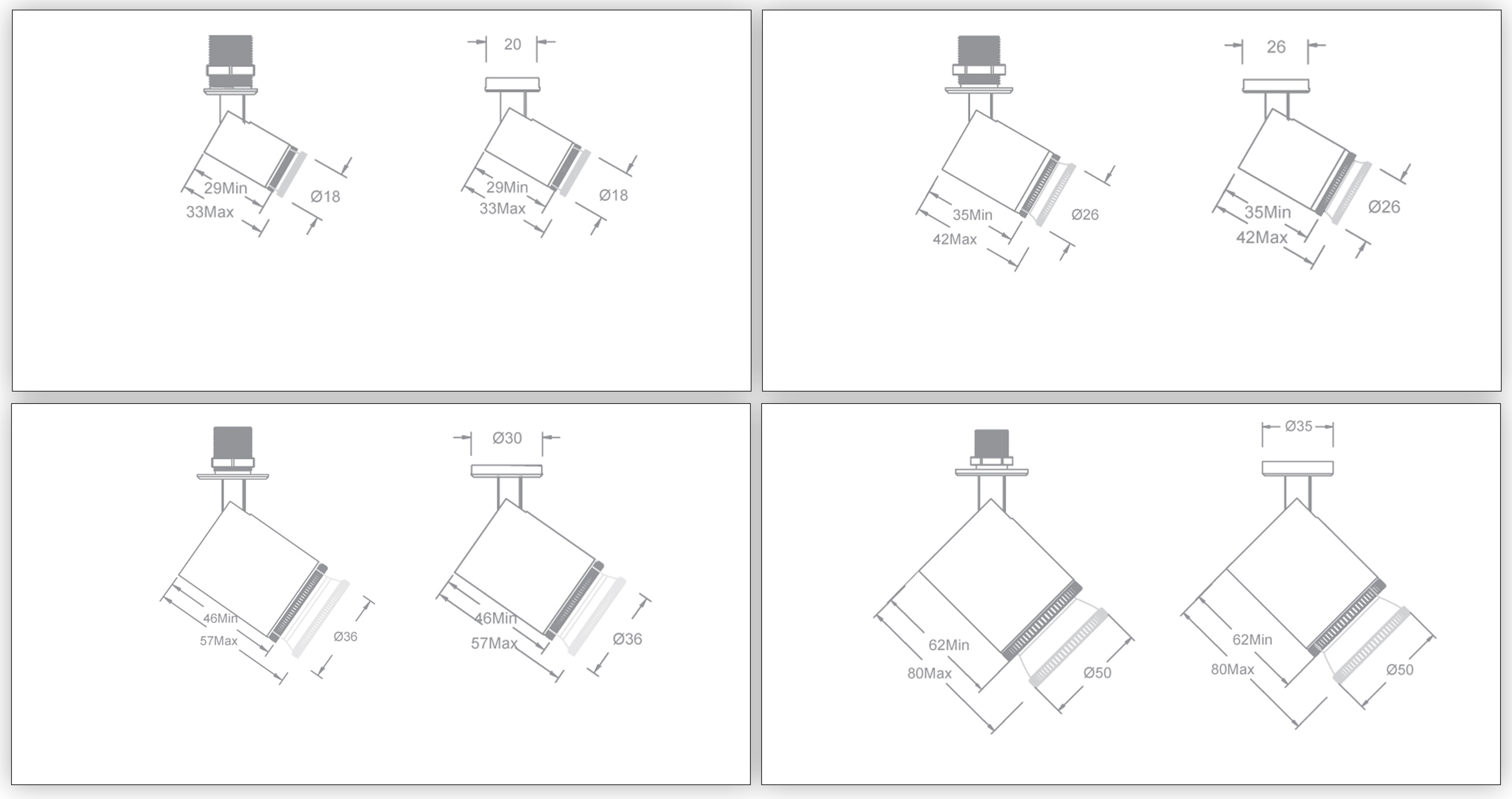 29Min
33Max
Ø18

20
29Min
33Max
Ø18

35Min
42Max
Ø26

26
35Min
42Max
Ø26

46Min
57Max
Ø36

Ø30
46Min
57Max
Ø36

62Min
80Max
Ø50

Ø35
62Min
80Max
Ø50